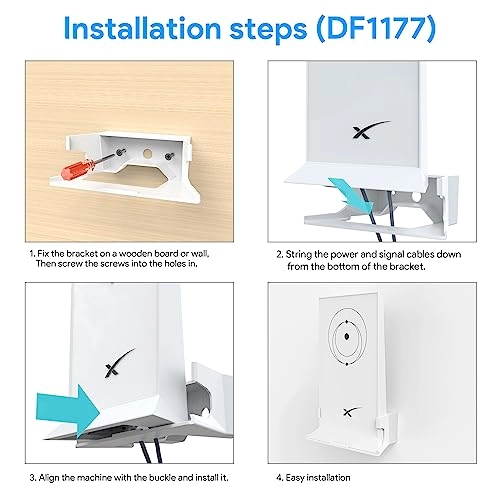 Installation steps (DF1177)

1. Fix the bracket on a wooden board or wall. Then screw the screws into the holes in.

2. String the power and signal cables down from the bottom of the bracket.

3. Align the machine with the buckle and install it.

4. Easy installation