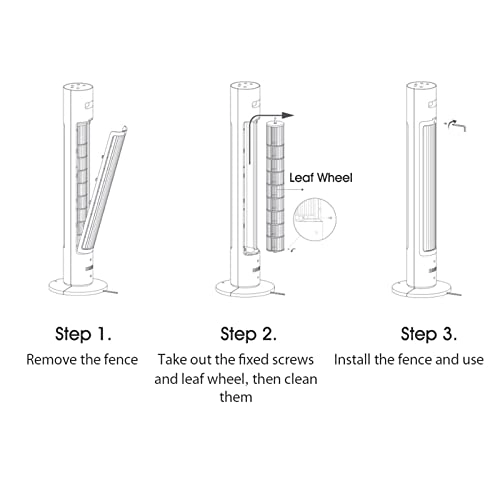 Leaf Wheel

Step 1.

Remove the fence

Step 2.

Take out the fixed screws and leaf wheel, then clean them

Step 3.

Install the fence and use