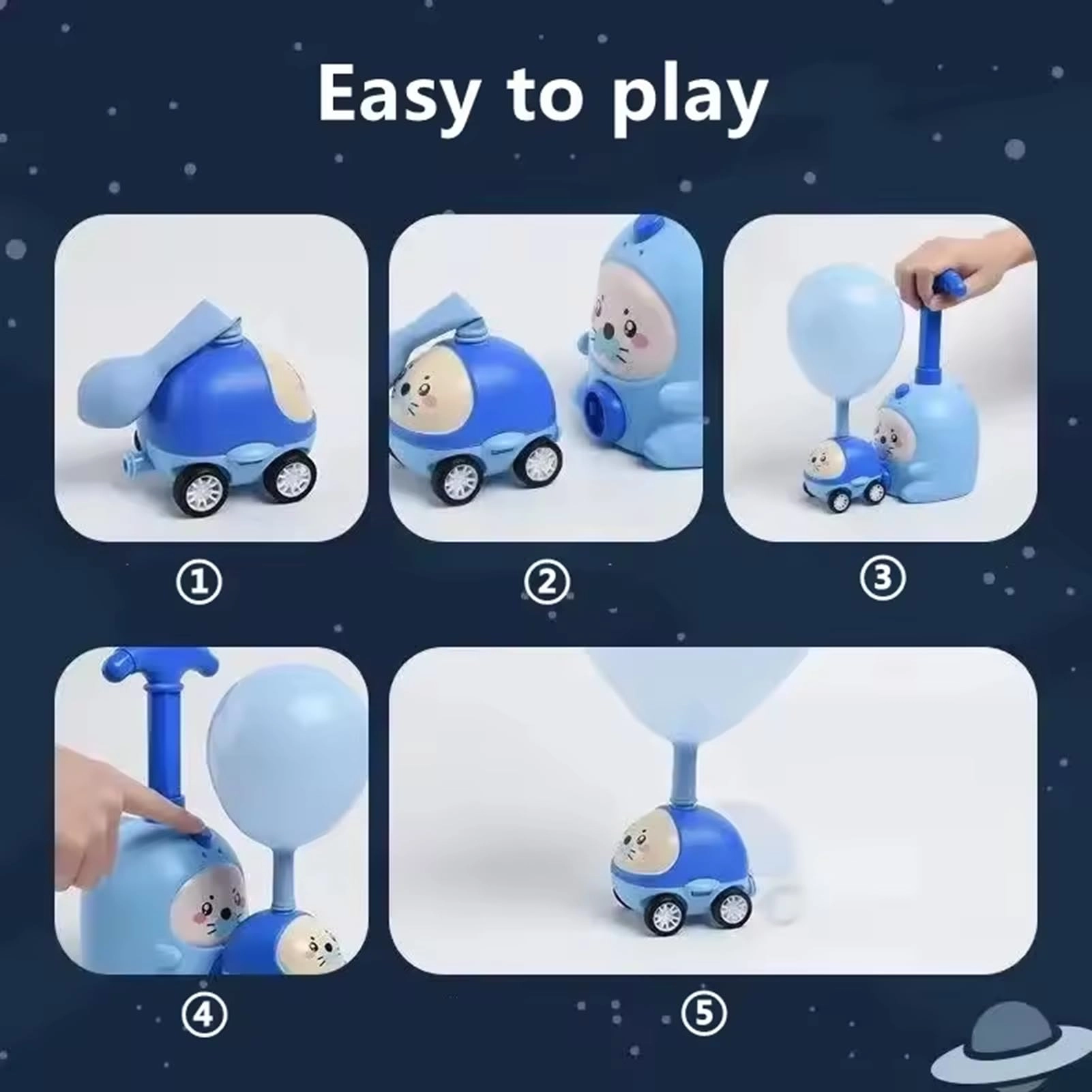 Easy to play

①

②

③

④

⑤