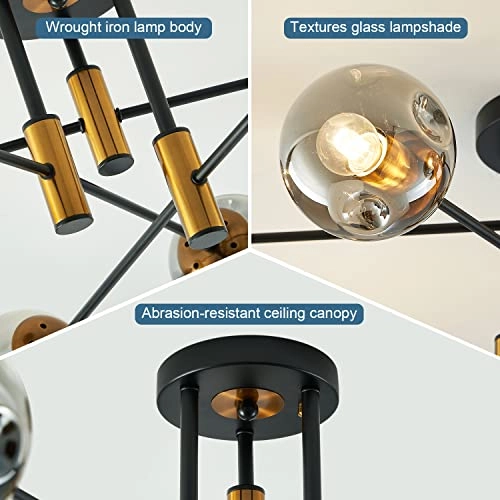 Wrought iron lamp body

Textures glass lampshade

Abrasion-resistant ceiling canopy