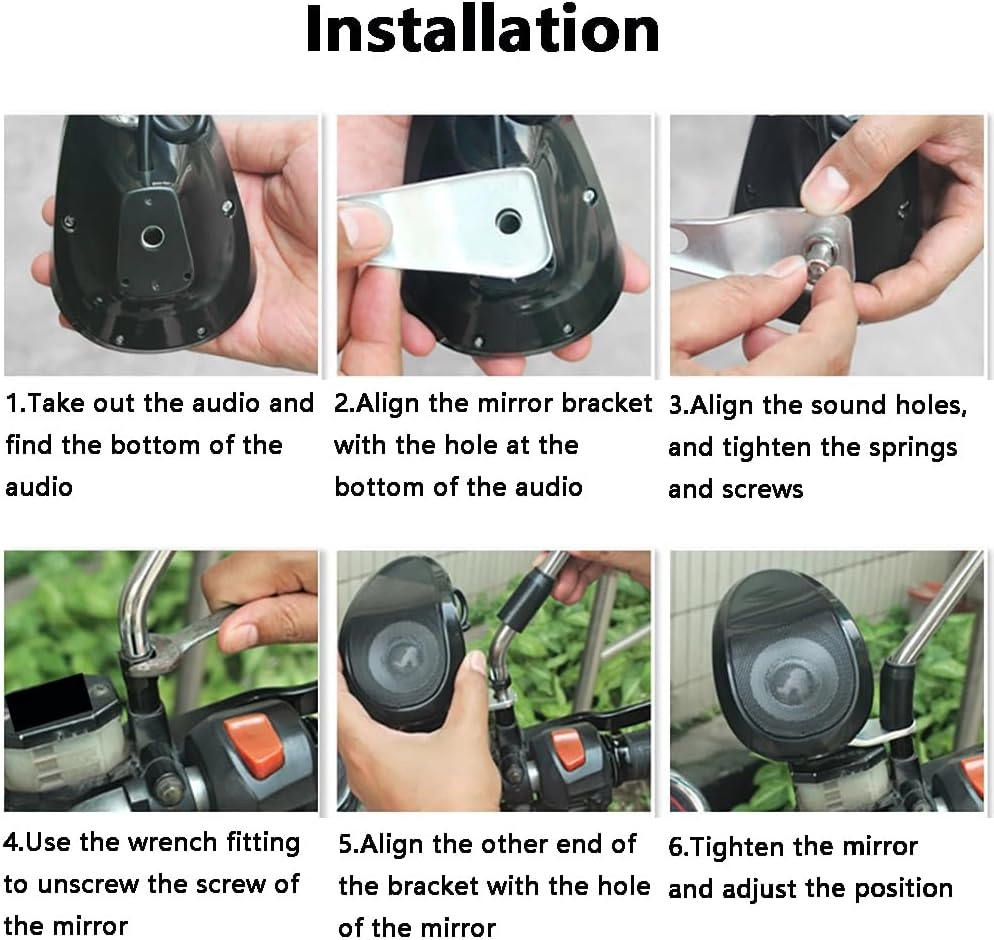 Installation

1.Take out the audio and find the bottom of the audio

2.Align the mirror bracket with the hole at the bottom of the audio

3.Align the sound holes, and tighten the springs and screws

4.Use the wrench fitting to unscrew the screw of the mirror

5.Align the other end of the bracket with the hole of the mirror

6.Tighten the mirror and adjust the position