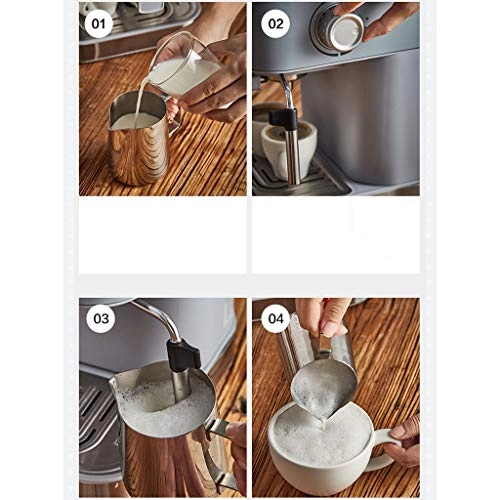 01

02

03

04