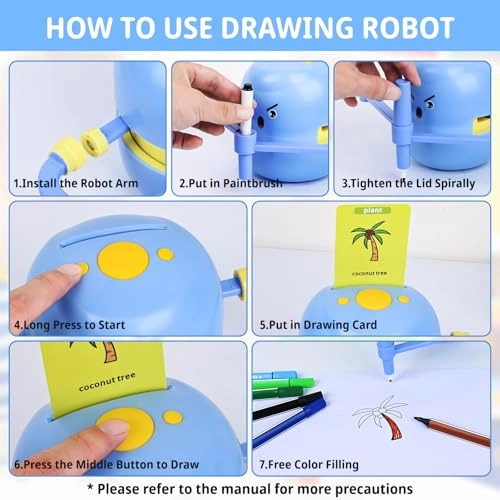 HOW TO USE DRAWING ROBOT

1.Install the Robot Arm

2.Put in Paintbrush

3.Tighten the Lid Spirally

4.Long Press to Start

plant

coconut tree

5.Put in Drawing Card

coconut tree

6.Press the Middle Button to Draw

7.Free Color Filling

* Please refer to the manual for more precautions