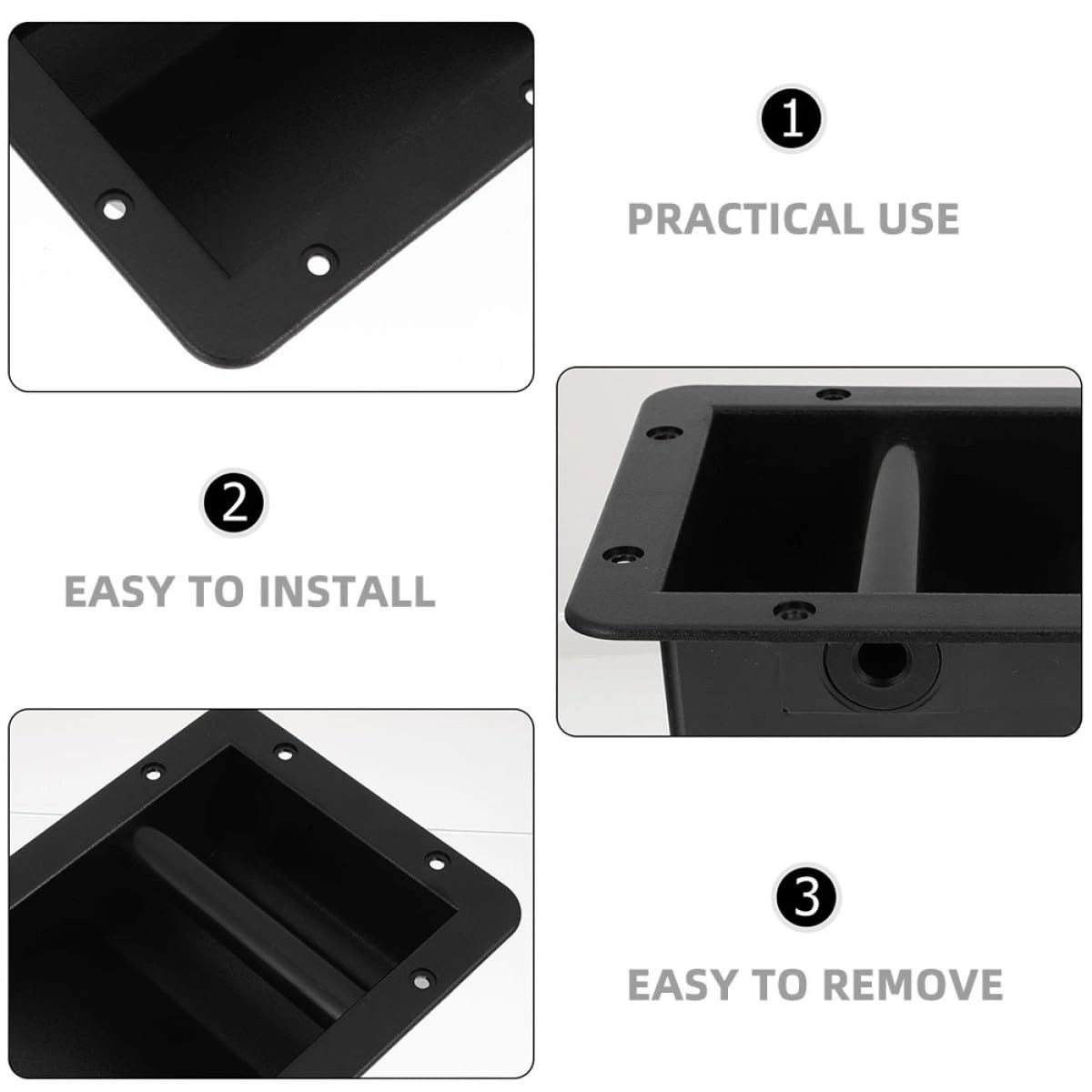 1

PRACTICAL USE

2

EASY TO INSTALL

3

EASY TO REMOVE