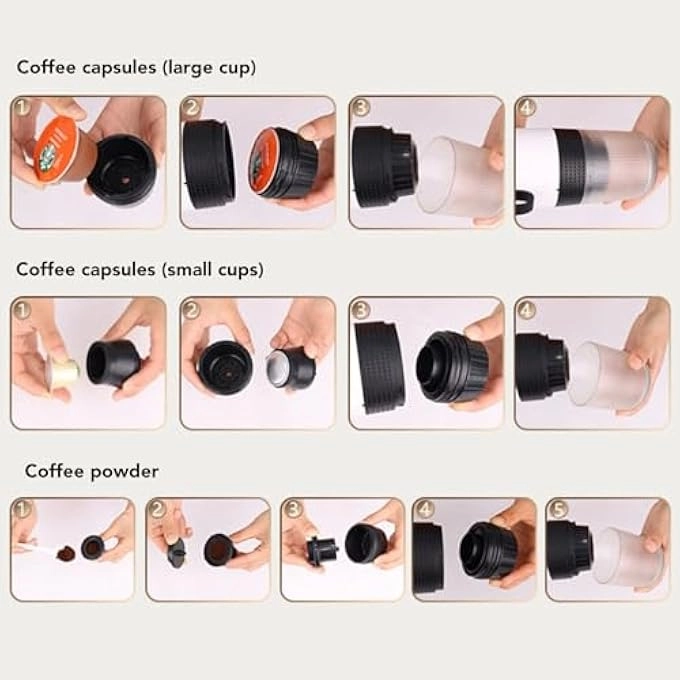 Coffee capsules (large cup)

1 2 3 4

Coffee capsules (small cups)

1 2 3 4

Coffee powder

1 2 3 4 5