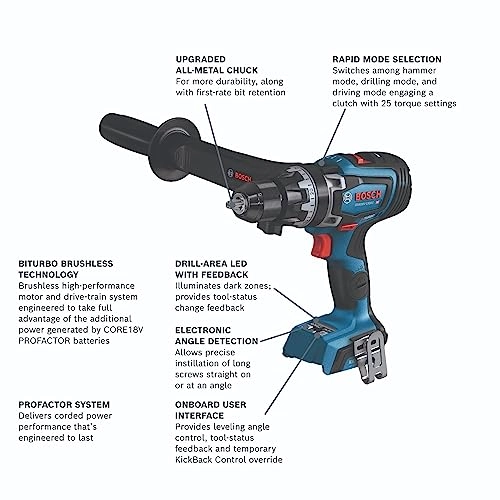 UPGRADED ALL-METAL CHUCK
For more durability, along with first-rate bit retention

RAPID MODE SELECTION
Switches among hammer mode, drilling mode, and driving mode engaging a clutch with 25 torque settings

BOSCH

BOSCH

BITURBO BRUSHLESS TECHNOLOGY
Brushless high-performance motor and drive-train system engineered to take full advantage of the additional power generated by CORE18V PROFACTOR batteries

DRILL-AREA LED WITH FEEDBACK
Illuminates dark zones; provides tool-status change feedback

ELECTRONIC ANGLE DETECTION
Allows precise instillation of long screws straight on or at an angle

PROFACTOR SYSTEM
Delivers corded power performance that's engineered to last

ONBOARD USER INTERFACE
Provides leveling angle control, tool-status feedback and temporary KickBack Control override