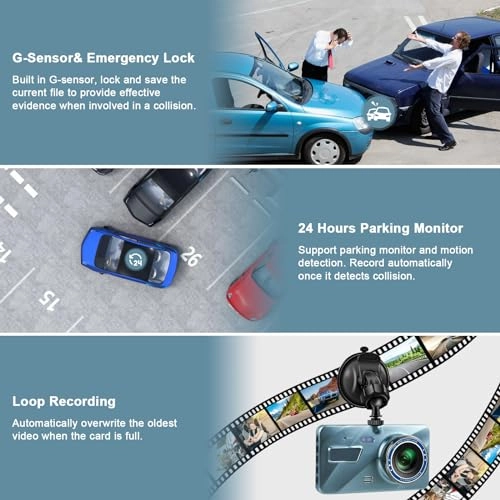 G-Sensor& Emergency Lock

Built in G-sensor, lock and save the current file to provide effective evidence when involved in a collision.

24

26

15

24 Hours Parking Monitor

Support parking monitor and motion detection. Record automatically once it detects collision.

Loop Recording

Automatically overwrite the oldest video when the card is full.