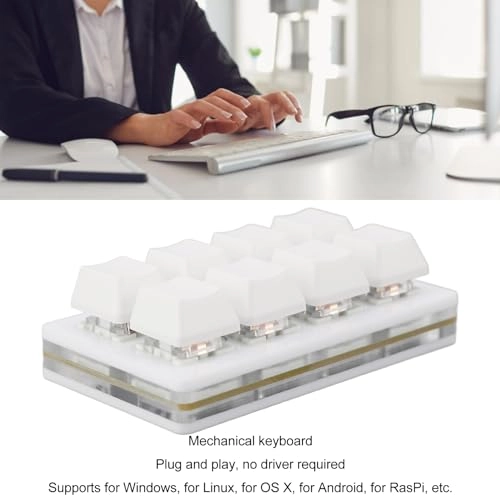 Mechanical keyboard

Plug and play, no driver required

Supports for Windows, for Linux, for OS X, for Android, for RasPi, etc.