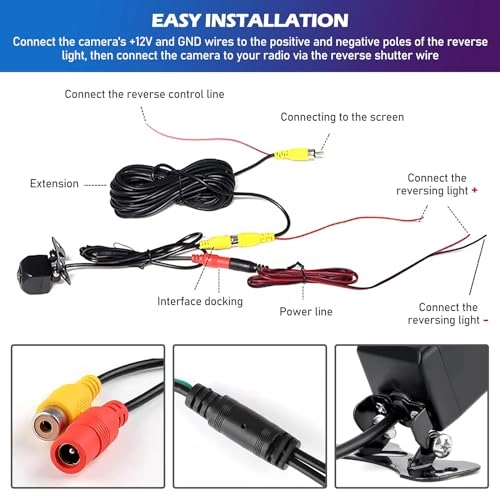 EASY INSTALLATION

Connect the camera's +12V and GND wires to the positive and negative poles of the reverse light, then connect the camera to your radio via the reverse shutter wire

Connect the reverse control line

Connecting to the screen

Extension

Connect the reversing light +

Interface docking

Power line

Connect the reversing light -