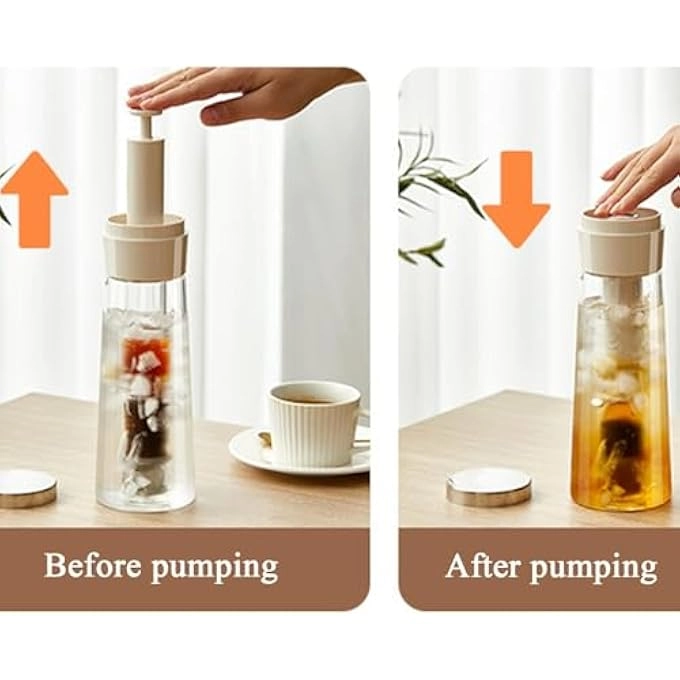 Before pumping

After pumping