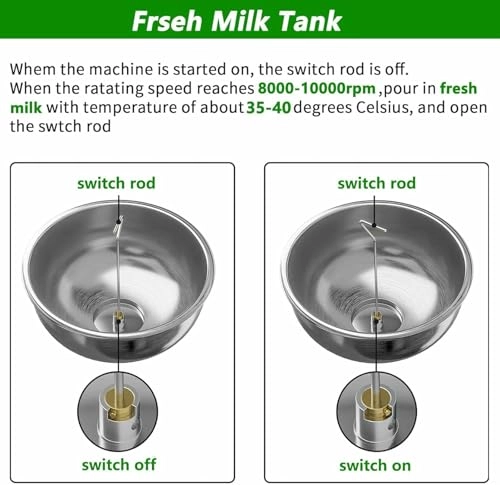 Frseh Milk Tank

Whem the machine is started on, the switch rod is off.
When the ratating speed reaches 8000-10000rpm ,pour in fresh milk with temperature of about 35-40 degrees Celsius, and open the swtch rod

switch rod

switch off

switch rod

switch on