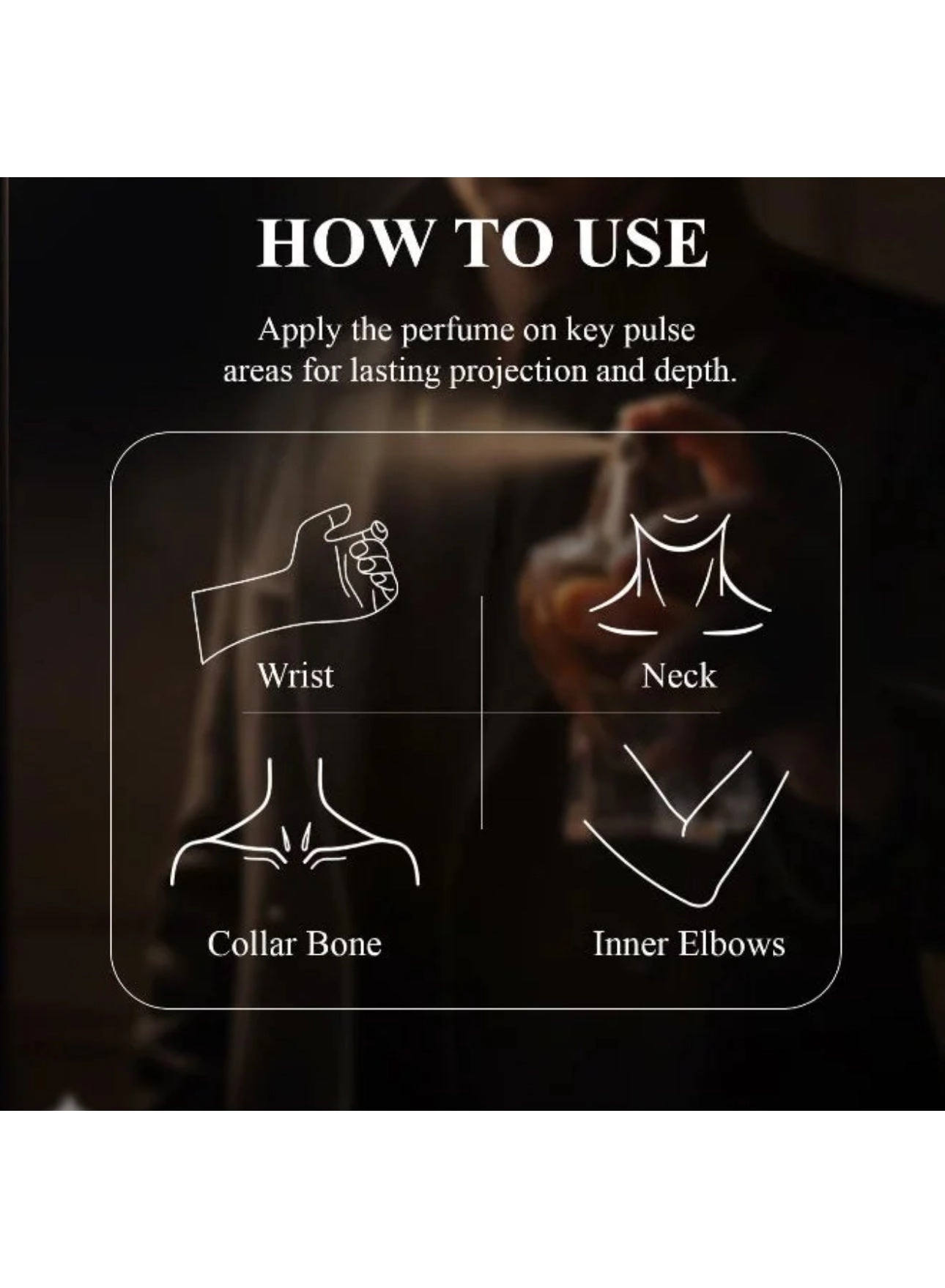 HOW TO USE

Apply the perfume on key pulse areas for lasting projection and depth.

Wrist

Neck

Collar Bone

Inner Elbows