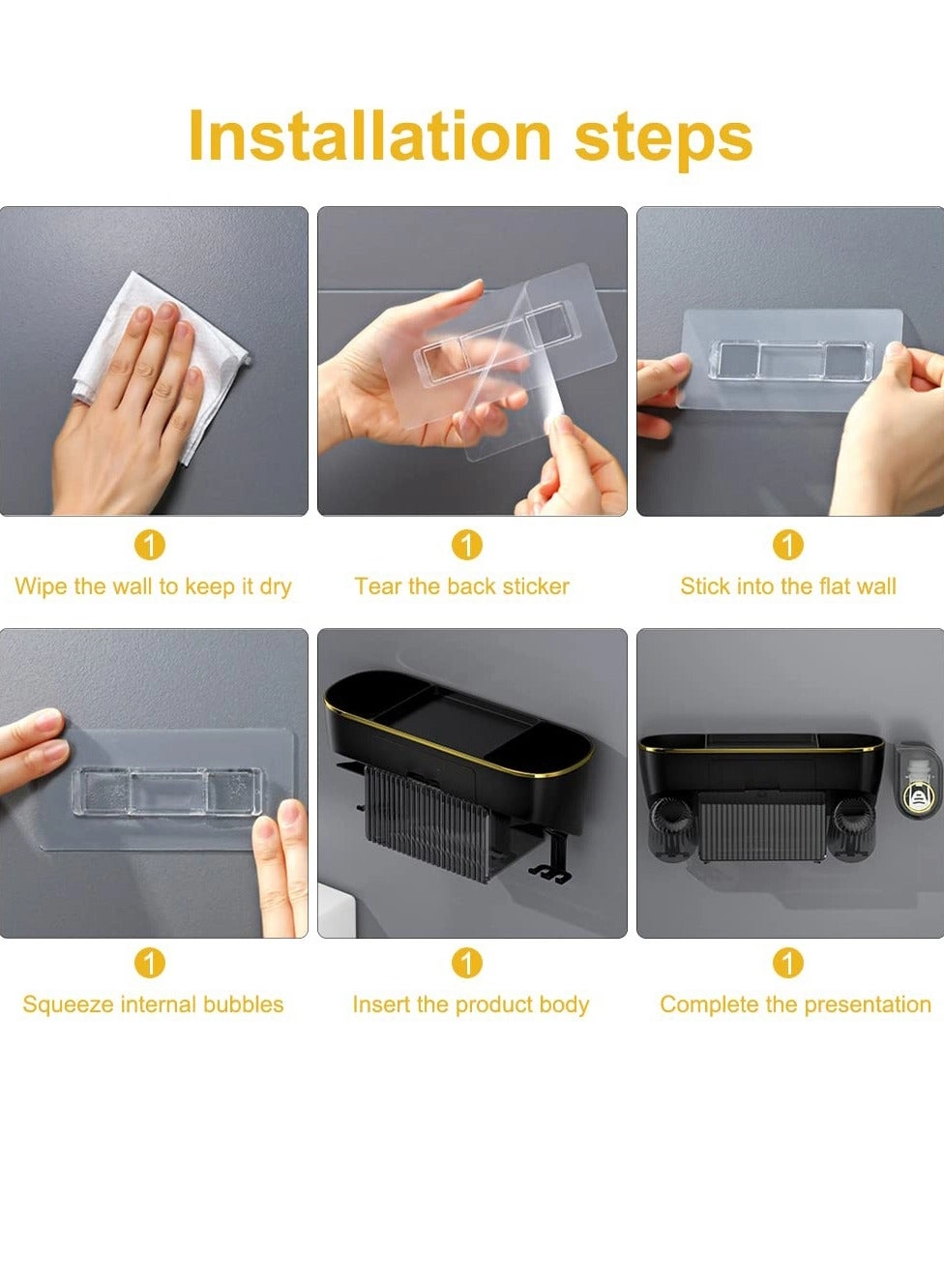 Installation steps

1
Wipe the wall to keep it dry

1
Tear the back sticker

1
Stick into the flat wall

1
Squeeze internal bubbles

1
Insert the product body

1
Complete the presentation