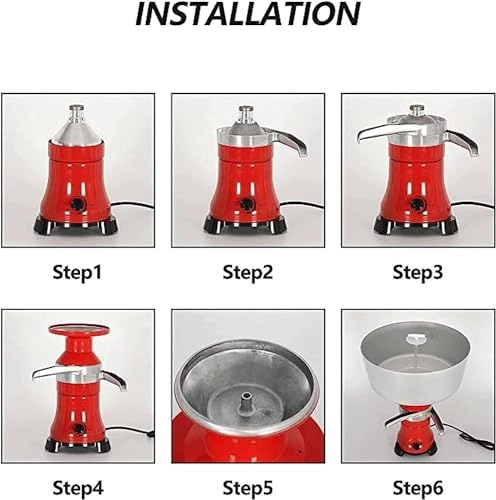 INSTALLATION

Step1

Step2

Step3

Step4

Step5

Step6