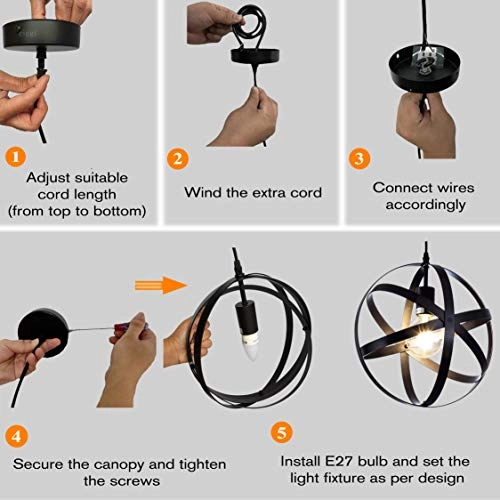 1
Adjust suitable cord length (from top to bottom)

2
Wind the extra cord

3
Connect wires accordingly

4
Secure the canopy and tighten the screws

5
Install E27 bulb and set the light fixture as per design