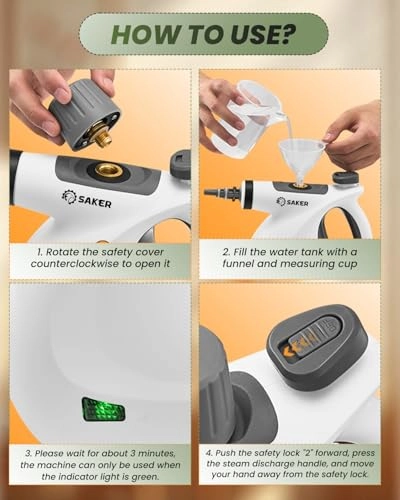 HOW TO USE?

SAKER

1. Rotate the safety cover counterclockwise to open it

SAKER

2. Fill the water tank with a funnel and measuring cup

3. Please wait for about 3 minutes, the machine can only be used when the indicator light is green.

4. Push the safety lock "2" forward, press the steam discharge handle, and move your hand away from the safety lock.