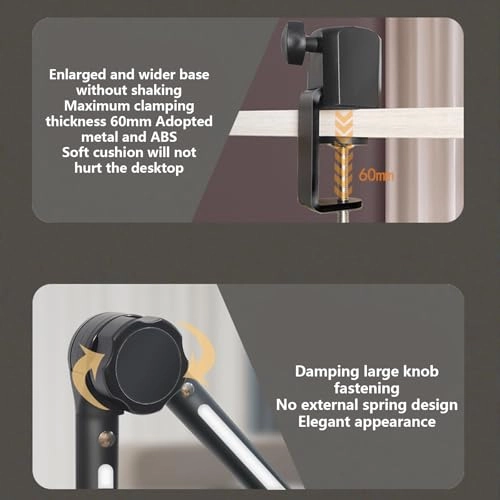 Enlarged and wider base without shaking
Maximum clamping thickness 60mm Adopted metal and ABS
Soft cushion will not hurt the desktop

60mm

Damping large knob fastening
No external spring design
Elegant appearance