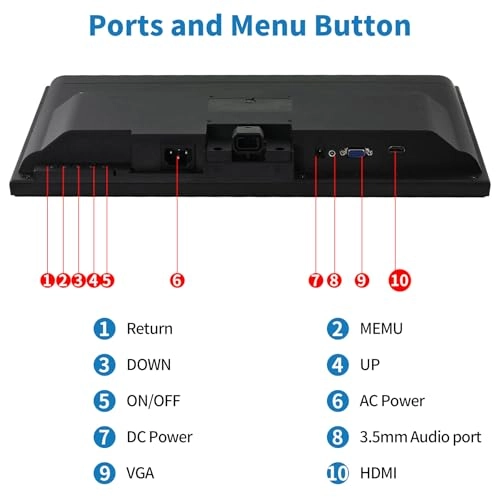 Ports and Menu Button

1 2 3 4 5 6 7 8 9 10

1 Return
2 MEMU
3 DOWN
4 UP
5 ON/OFF
6 AC Power
7 DC Power
8 3.5mm Audio port
9 VGA
10 HDMI