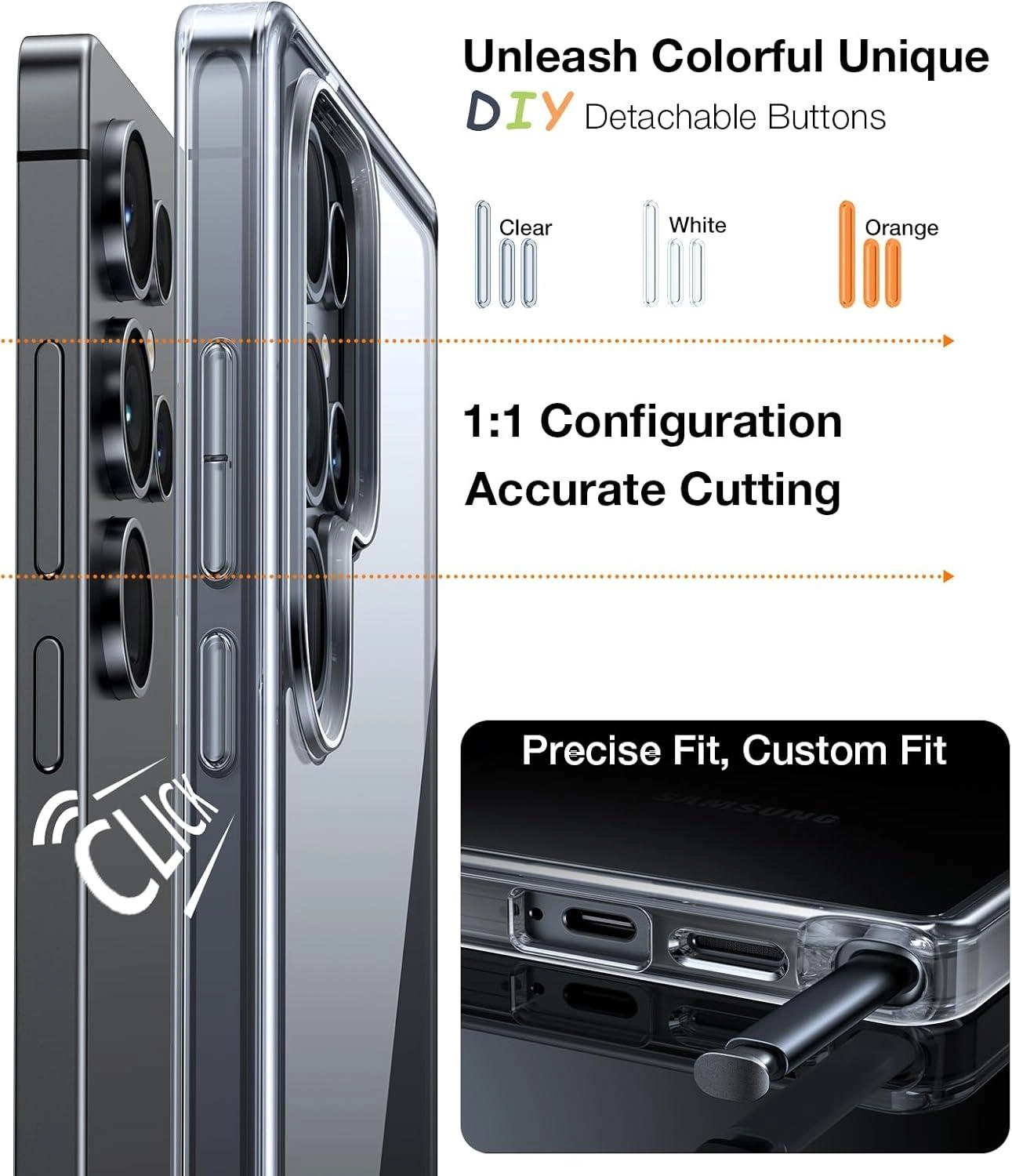 Unleash Colorful Unique
DIY Detachable Buttons

Clear

White

Orange

1:1 Configuration
Accurate Cutting

CLICK

Precise Fit, Custom Fit

SAMSUNG