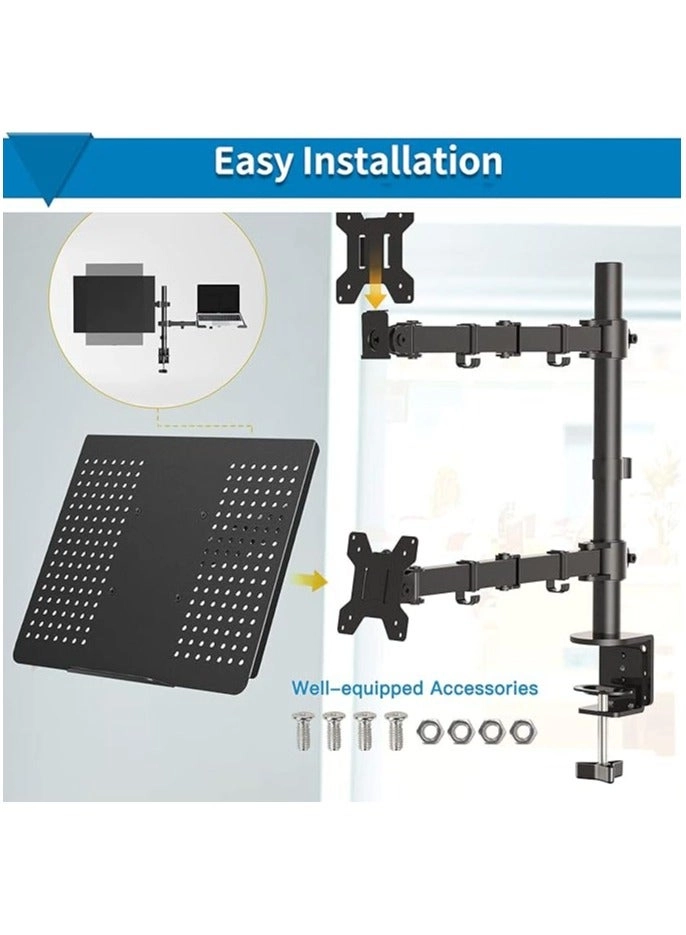 Easy Installation

Well-equipped Accessories