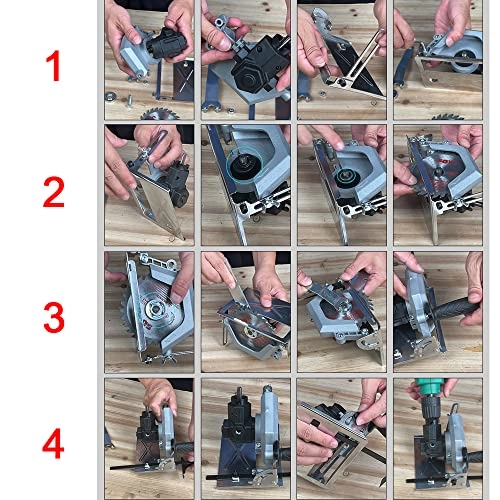 1

2

3

4