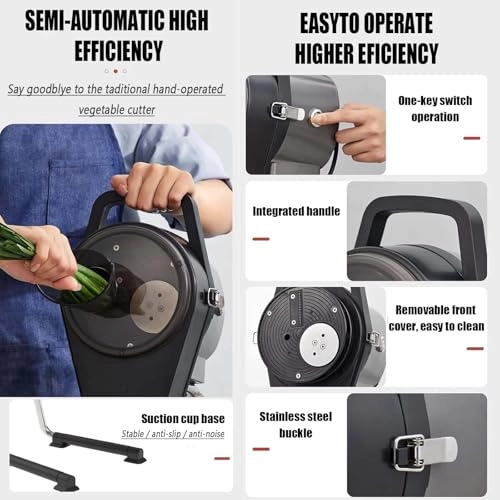 SEMI-AUTOMATIC HIGH EFFICIENCY

Say goodblye to the taditional hand-operated vegetable cutter

Suction cup base

Stable / anti-slip / anti-noise

EASYTO OPERATE HIGHER EFICIENCY

One-key switch operation

Integrated handle

Removable front cover, easy to clean

Stainless steel buckle