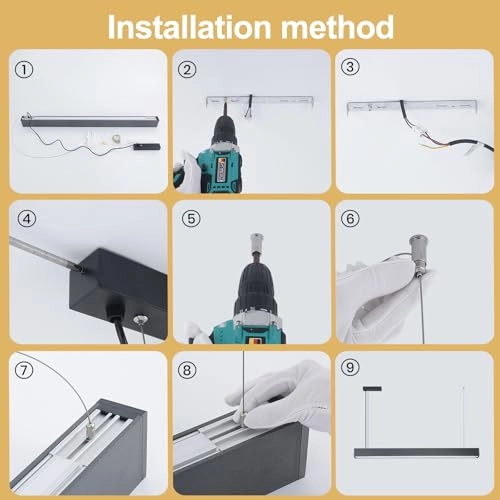 Installation method

①

②

③

④

⑤

⑥

⑦

⑧

⑨