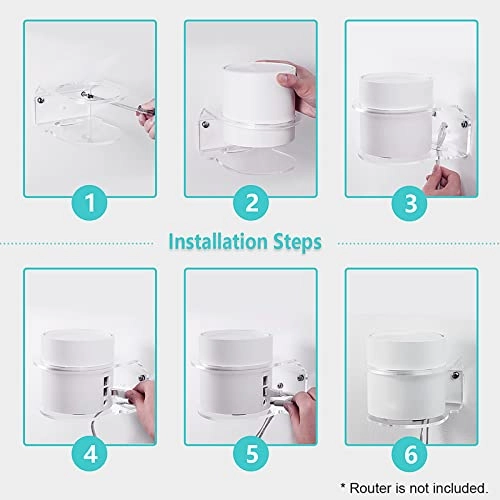 1

2

3

Installation Steps

4

5

6

* Router is not included.