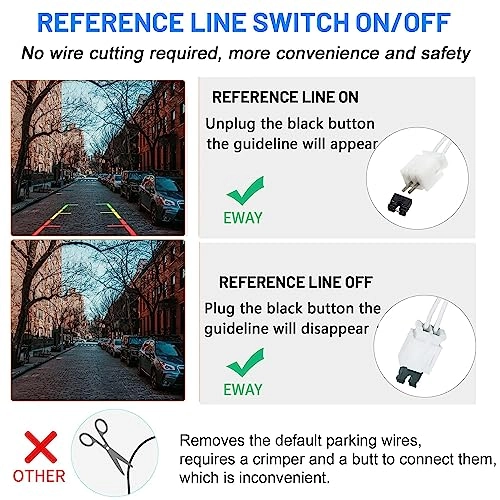 REFERENCE LINE SWITCH ON/OFF

No wire cutting required, more convenience and safety

REFERENCE LINE ON

Unplug the black button the guideline will appear

EWAY

REFERENCE LINE OFF

Plug the black button the guideline will disappear

EWAY

OTHER

Removes the default parking wires, requires a crimper and a butt to connect them, which is inconvenient.