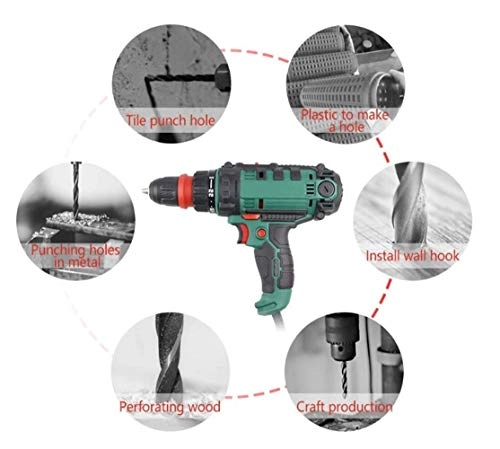 Tile punch hole

Plastic to make a hole

Punching holes in metal

Install wall hook

Perforating wood

Craft production