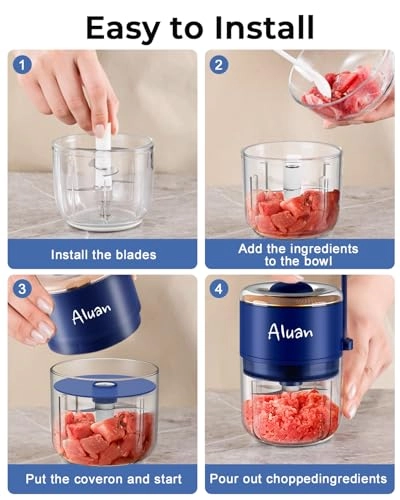 Easy to Install

1

Install the blades

2

Add the ingredients to the bowl

3

Aluan

Put the coveron and start

4

Aluan

Pour out choppedingredients