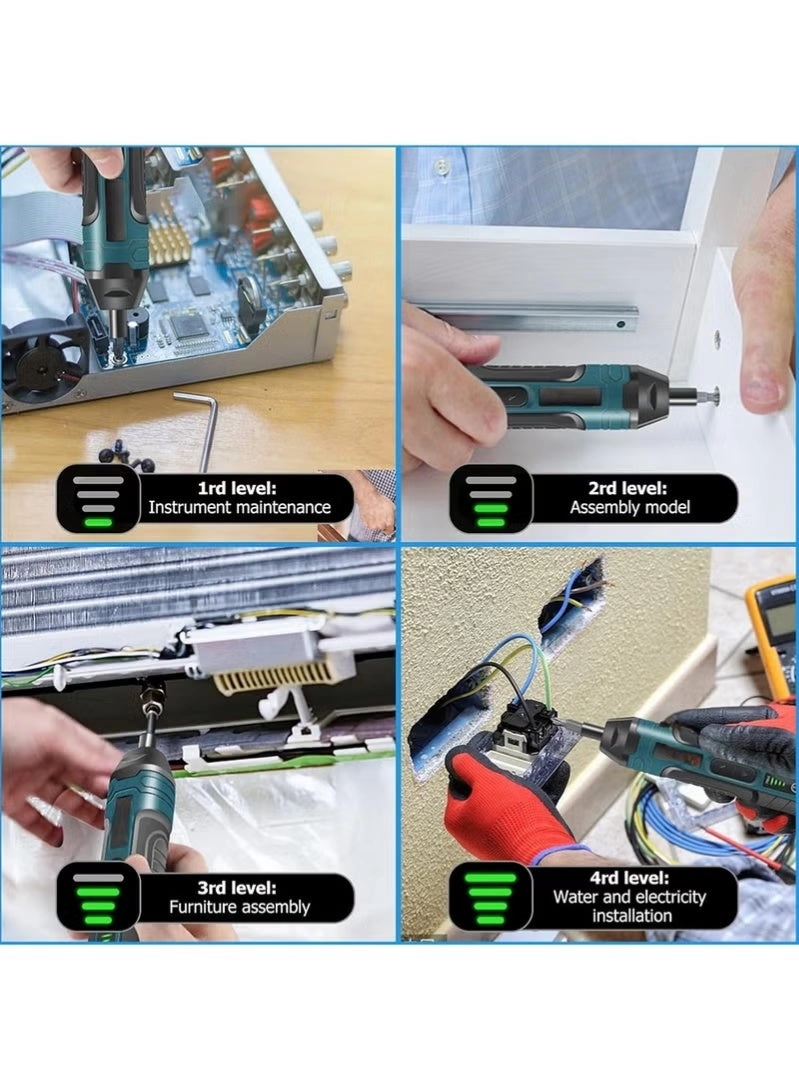 1rd level:
Instrument maintenance

2rd level:
Assembly model

3rd level:
Furniture assembly

4rd level:
Water and electricity installation