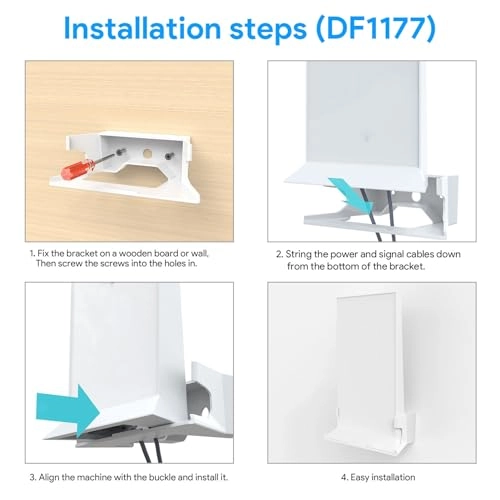 Installation steps (DF1177)

1. Fix the bracket on a wooden board or wall, Then screw the screws into the holes in.

2. String the power and signal cables down from the bottom of the bracket.

3. Align the machine with the buckle and install it.

4. Easy installation