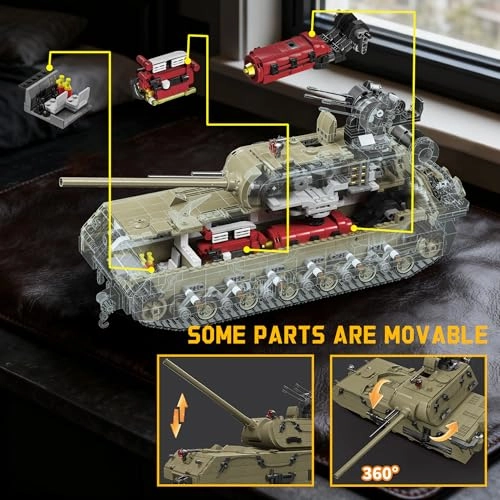 SOME PARTS ARE MOVABLE

360°