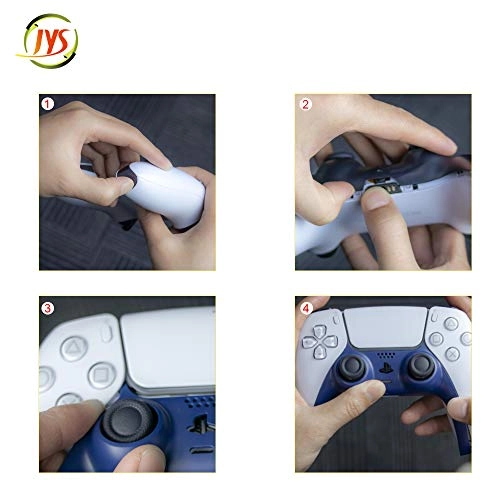 JYS

1

2

3

4