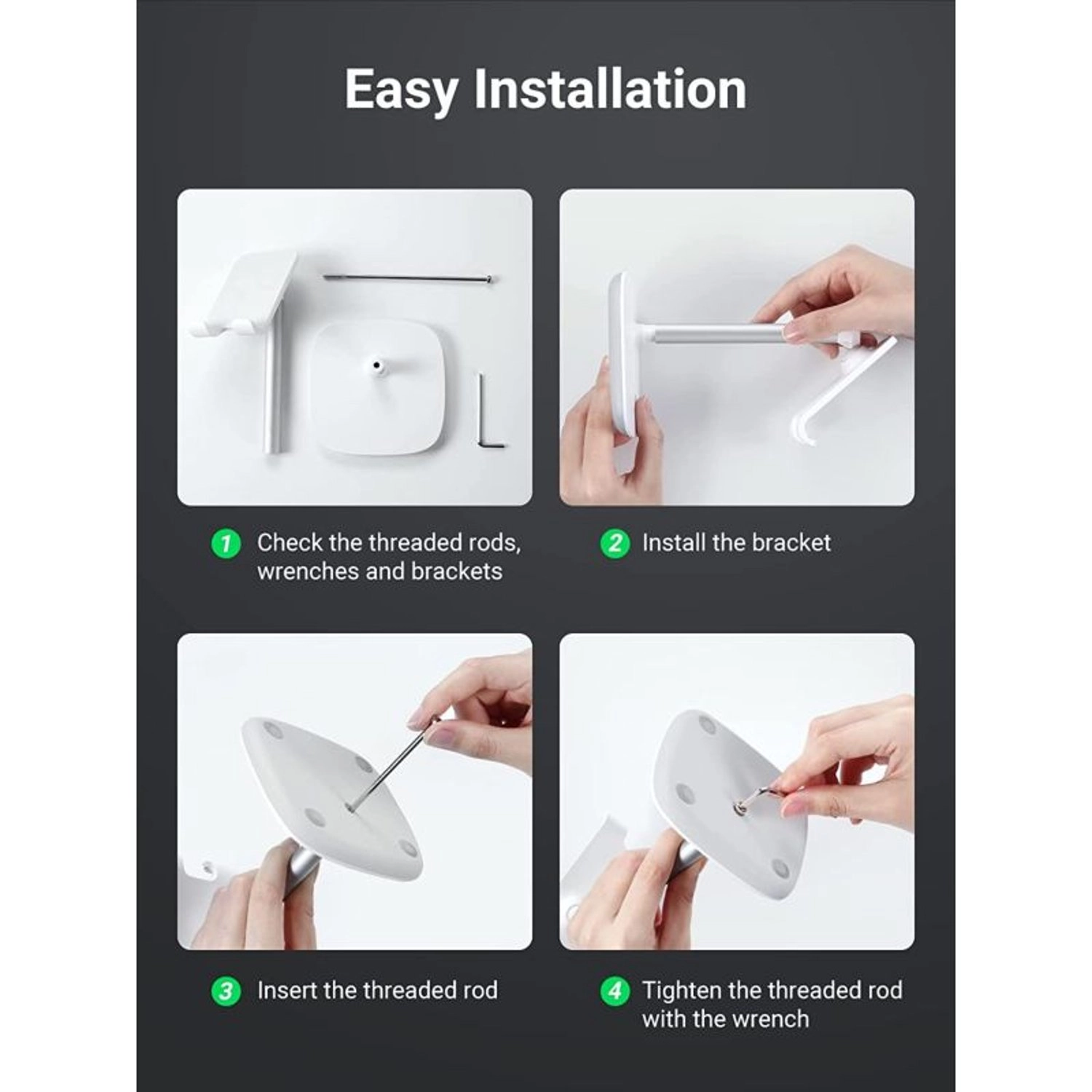 Easy Installation

1 Check the threaded rods, wrenches and brackets

2 Install the bracket

3 Insert the threaded rod

4 Tighten the threaded rod with the wrench