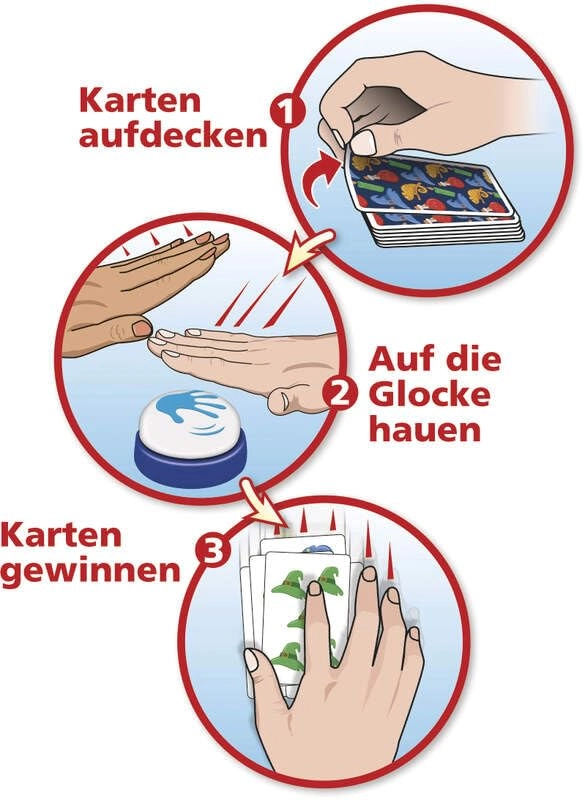 Karten aufdecken 1

2 Auf die Glocke hauen

Karten gewinnen 3