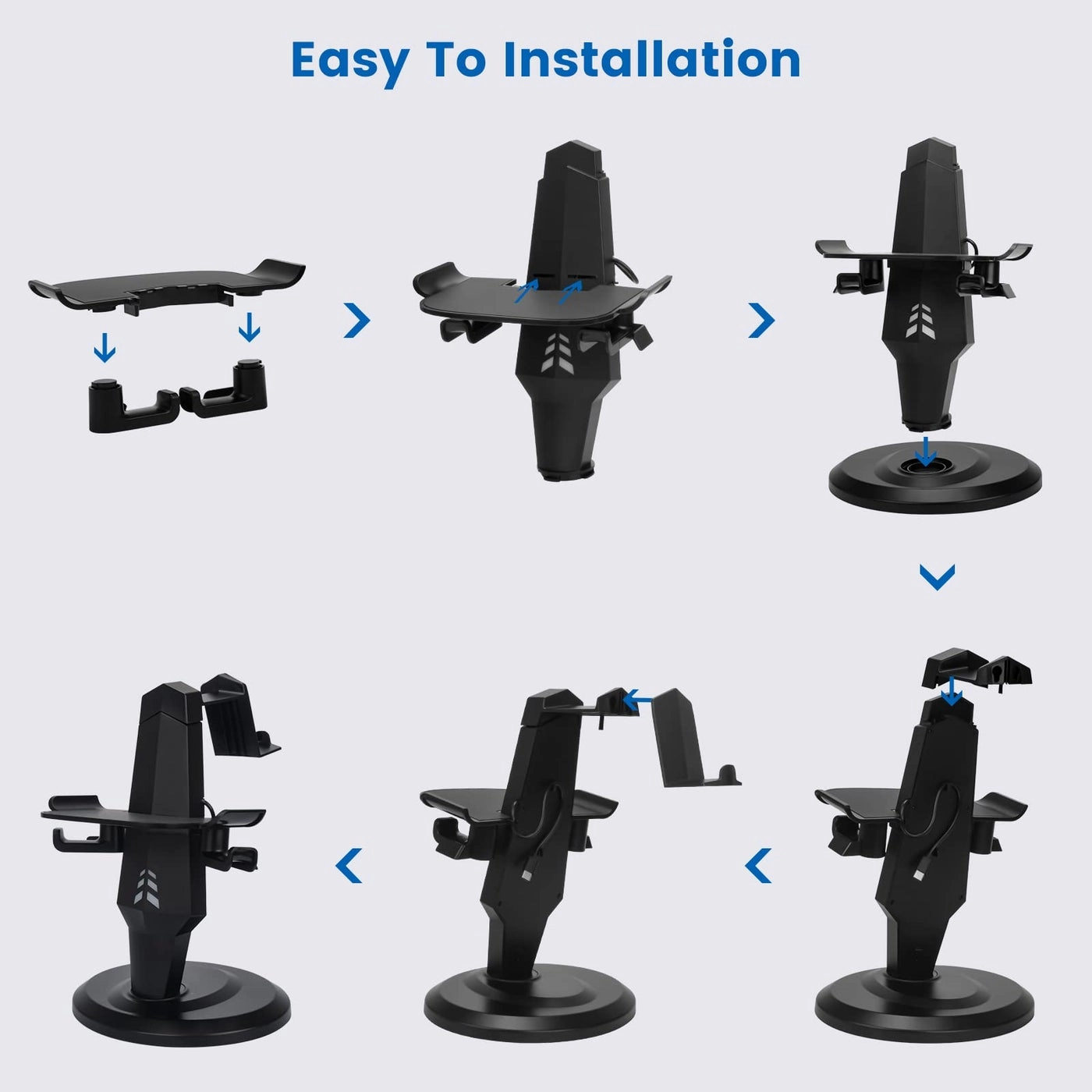 Easy To Installation