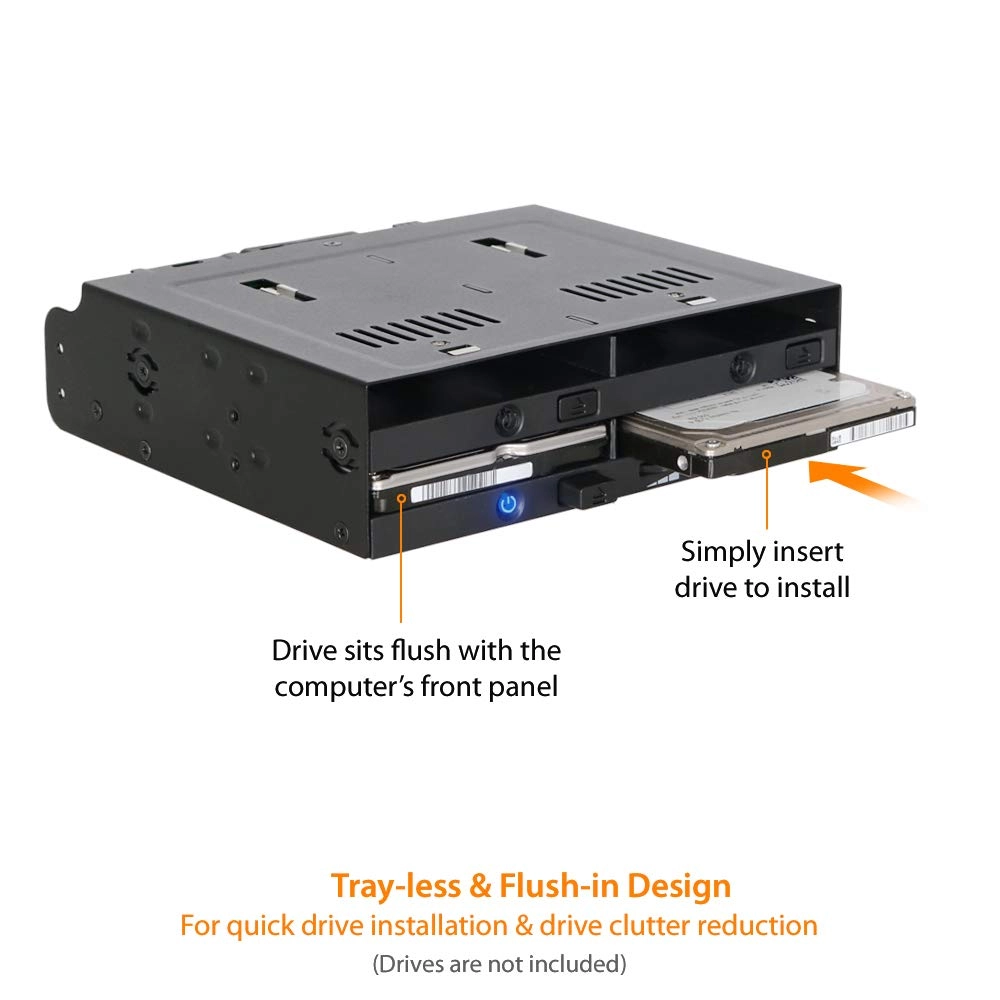 Simply insert drive to install

Drive sits flush with the computer's front panel

Tray-less & Flush-in Design
For quick drive installation & drive clutter reduction
(Drives are not included)