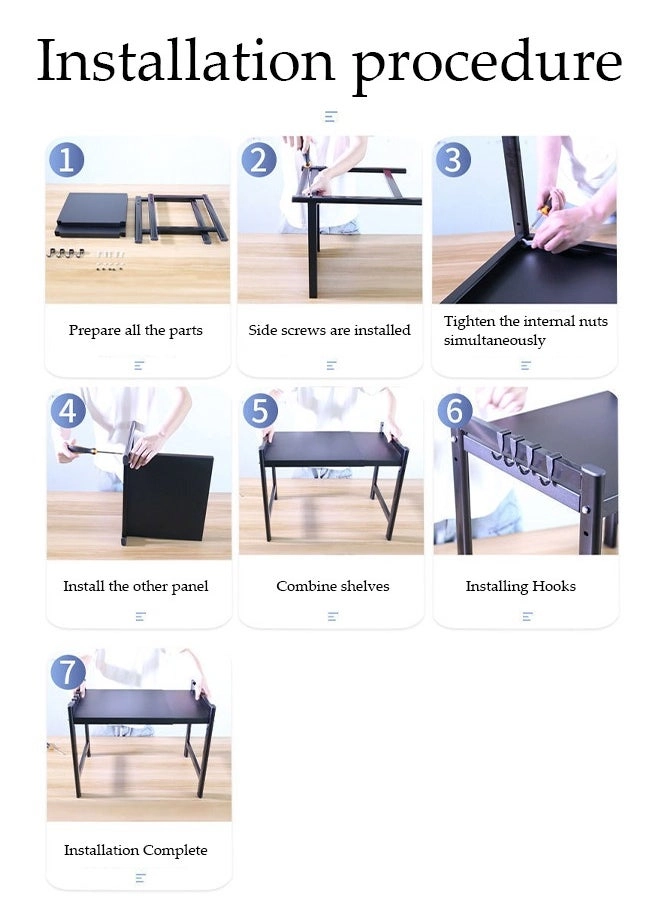 Installation procedure

1

Prepare all the parts

2

Side screws are installed

3

Tighten the internal nuts simultaneously

4

Install the other panel

5

Combine shelves

6

Installing Hooks

7

Installation Complete