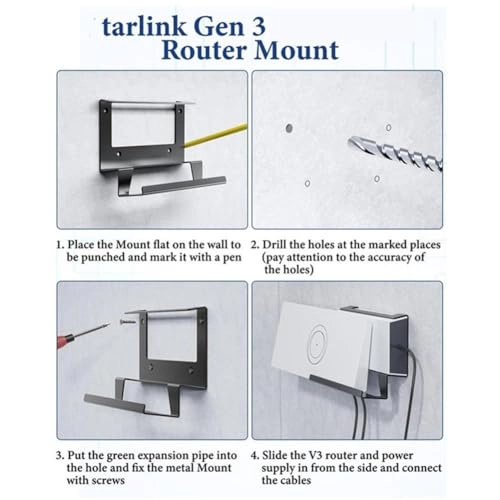 tarlink Gen 3
Router Mount

1. Place the Mount flat on the wall to be punched and mark it with a pen

2. Drill the holes at the marked places (pay attention to the accuracy of the holes)

3. Put the green expansion pipe into the hole and fix the metal Mount with screws

4. Slide the V3 router and power supply in from the side and connect the cables