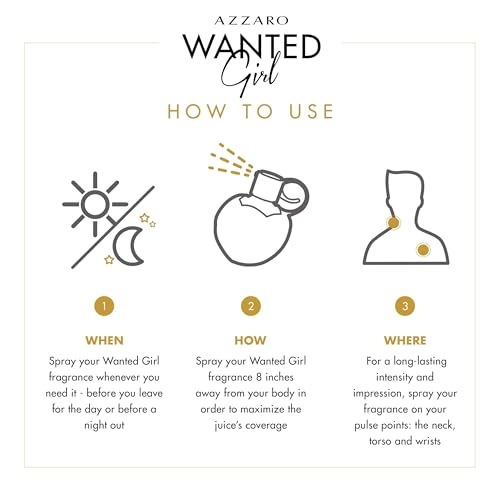 AZZARO
WANTED
Girl
HOW TO USE

1

WHEN

Spray your Wanted Girl fragrance whenever you need it - before you leave for the day or before a night out

2

HOW

Spray your Wanted Girl fragrance 8 inches away from your body in order to maximize the juice's coverage

3

WHERE

For a long-lasting intensity and impression, spray your fragrance on your pulse points: the neck, torso and wrists