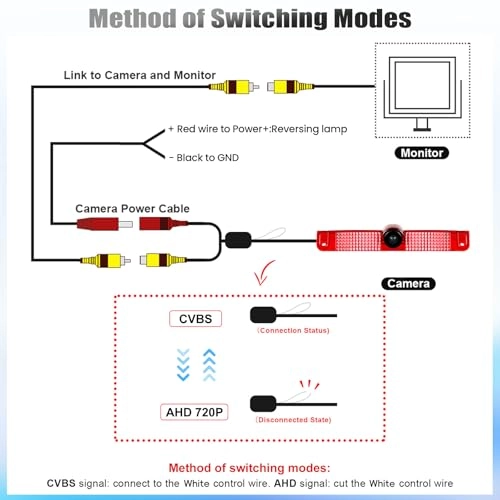 Method of Switching Modes

Link to Camera and Monitor

+ Red wire to Power+:Reversing lamp

- Black to GND

Monitor

Camera Power Cable

Camera

CVBS

(Connection Status)

AHD 720P

(Disconnected State)

Method of switching modes:

CVBS signal: connect to the White control wire. AHD signal: cut the White control wire