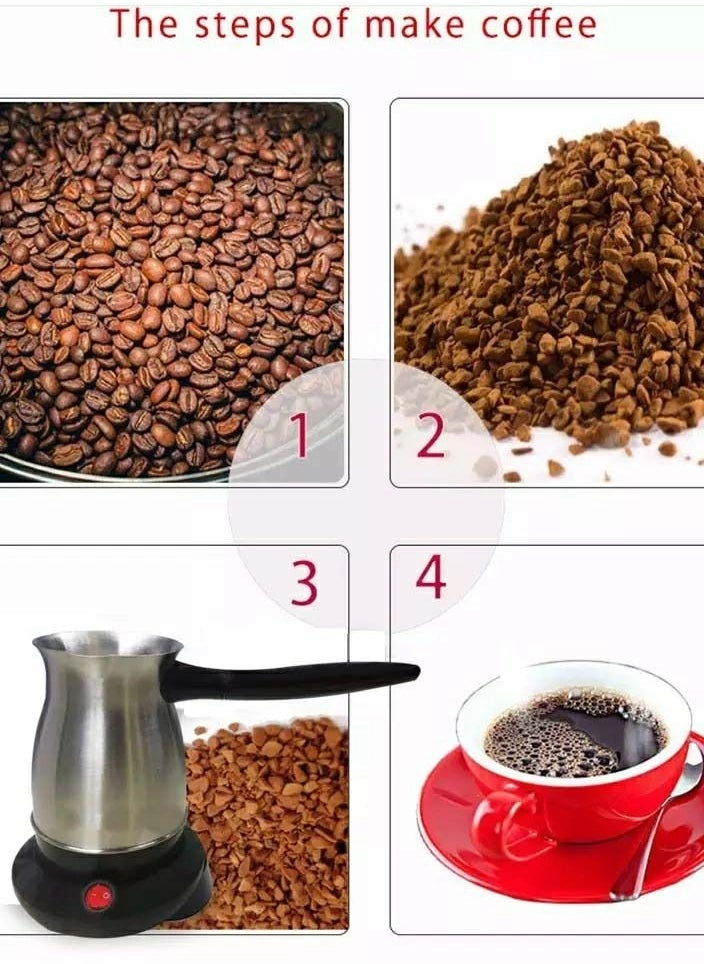 The steps of make coffee

1

2

3

4