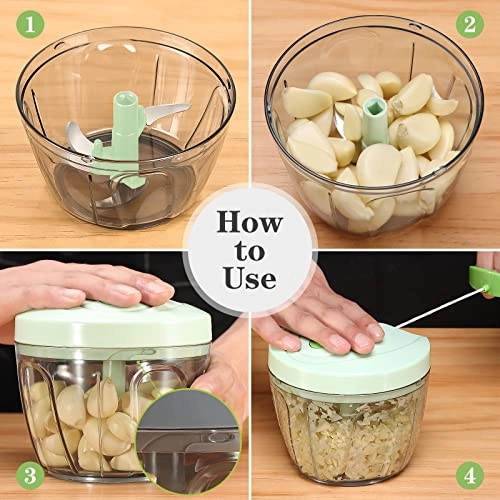 1

2

How to Use

3

4