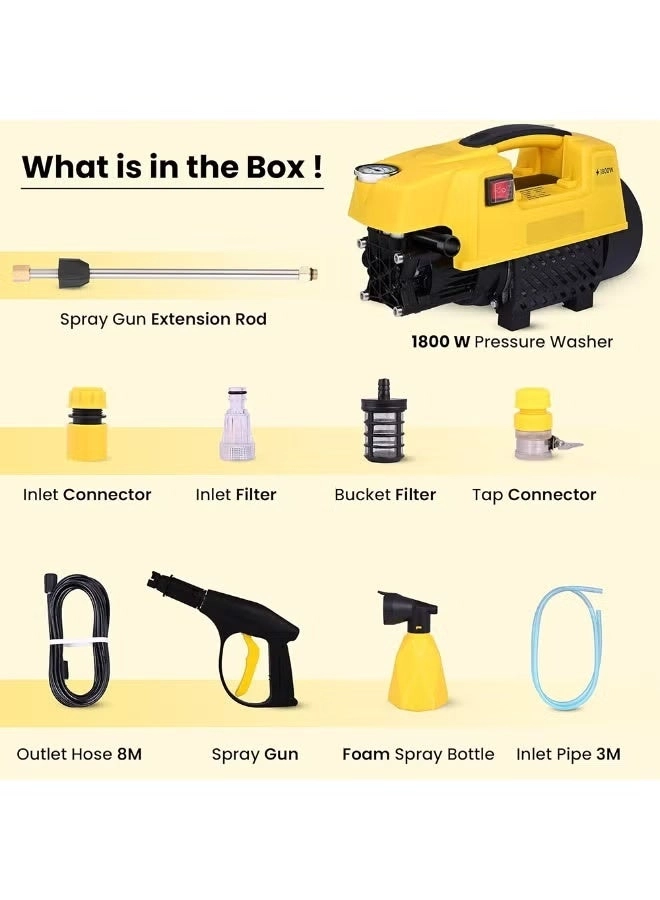 What is in the Box !

1800W

Spray Gun Extension Rod

1800 W Pressure Washer

Inlet Connector

Inlet Filter

Bucket Filter

Tap Connector

Outlet Hose 8M

Spray Gun

Foam Spray Bottle

Inlet Pipe 3M