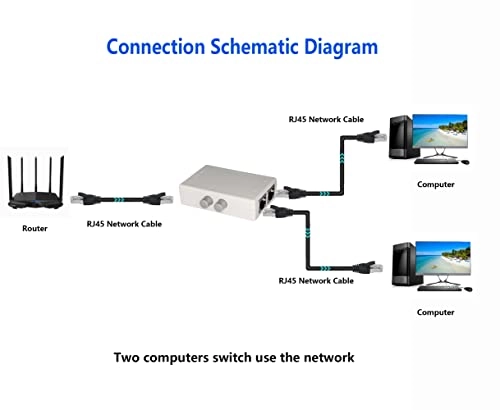 Connection Schematic Diagram

RJ45 Network Cable

Computer

Router

RJ45 Network Cable

RJ45 Network Cable

Computer

Two computers switch use the network