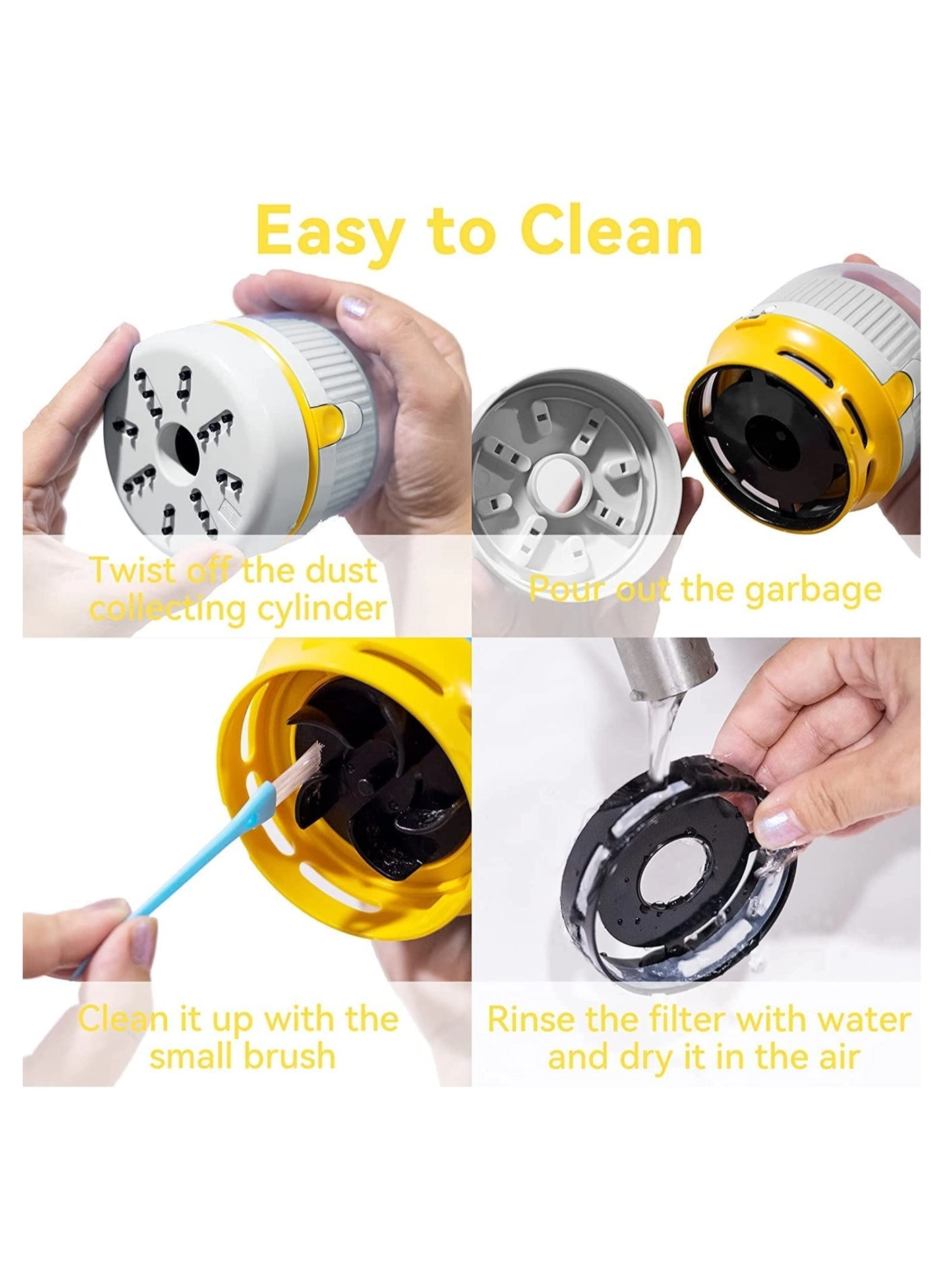 Easy to Clean

Twist off the dust collecting cylinder

Pour out the garbage

Clean it up with the small brush

Rinse the filter with water and dry it in the air