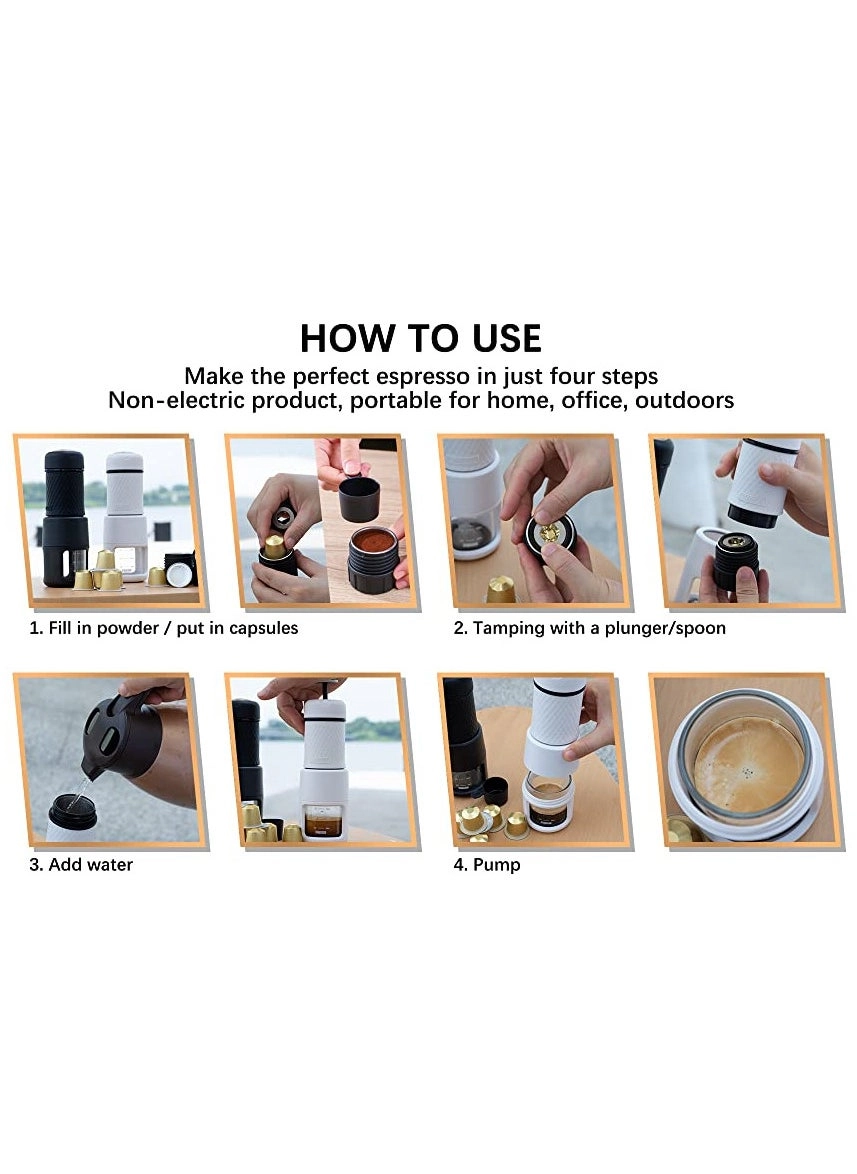 HOW TO USE

Make the perfect espresso in just four steps
Non-electric product, portable for home, office, outdoors

1. Fill in powder / put in capsules

2. Tamping with a plunger/spoon

3. Add water

4. Pump