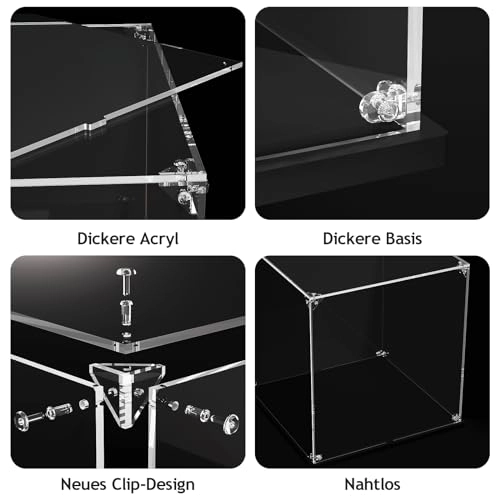 Dickere Acryl

Dickere Basis

Neues Clip-Design

Nahtlos